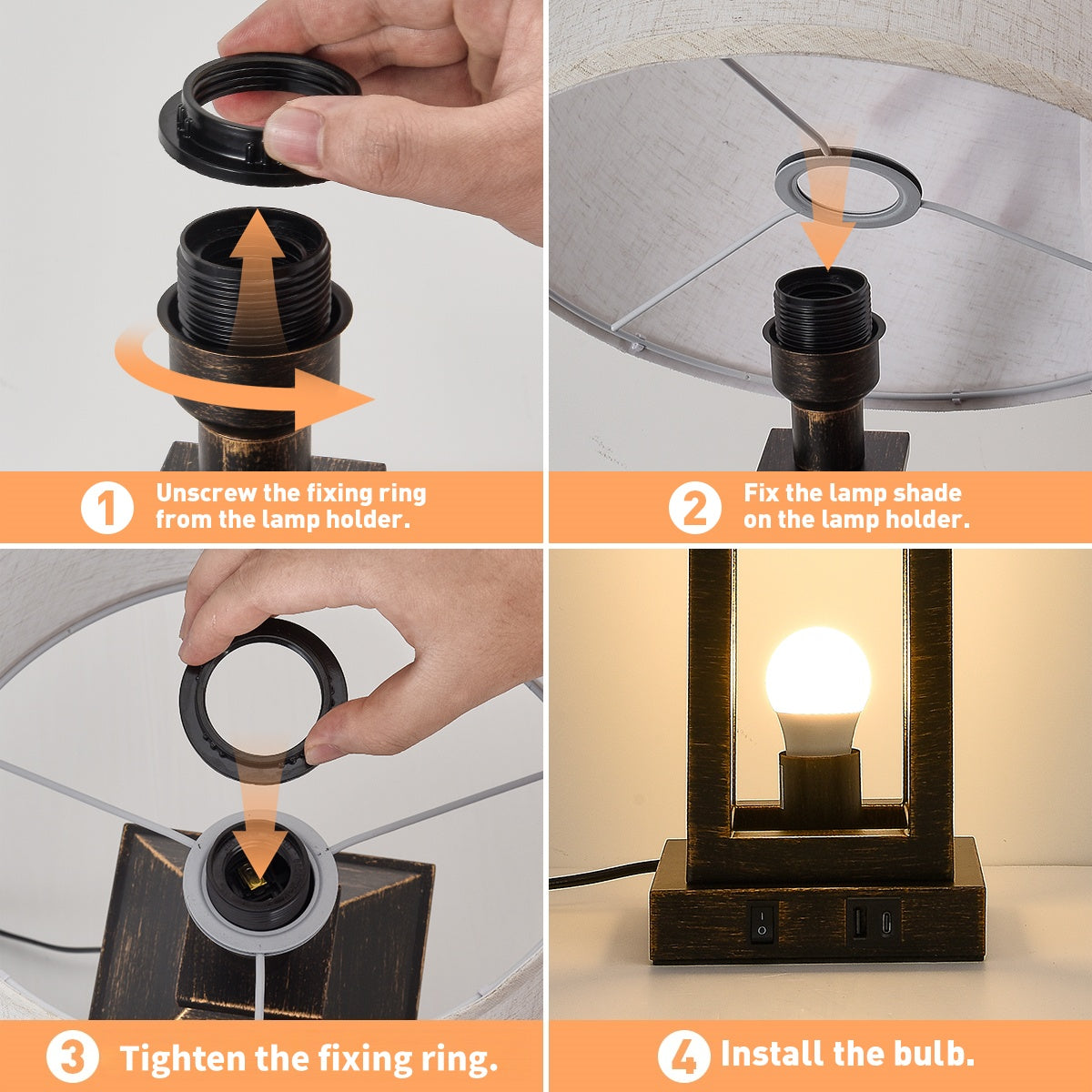 1 Unscrew the fixing ring from the lamp holder.

2 Fix the lamp shade on the lamp holder.

3 Tighten the fixing ring.

4 Install the bulb.